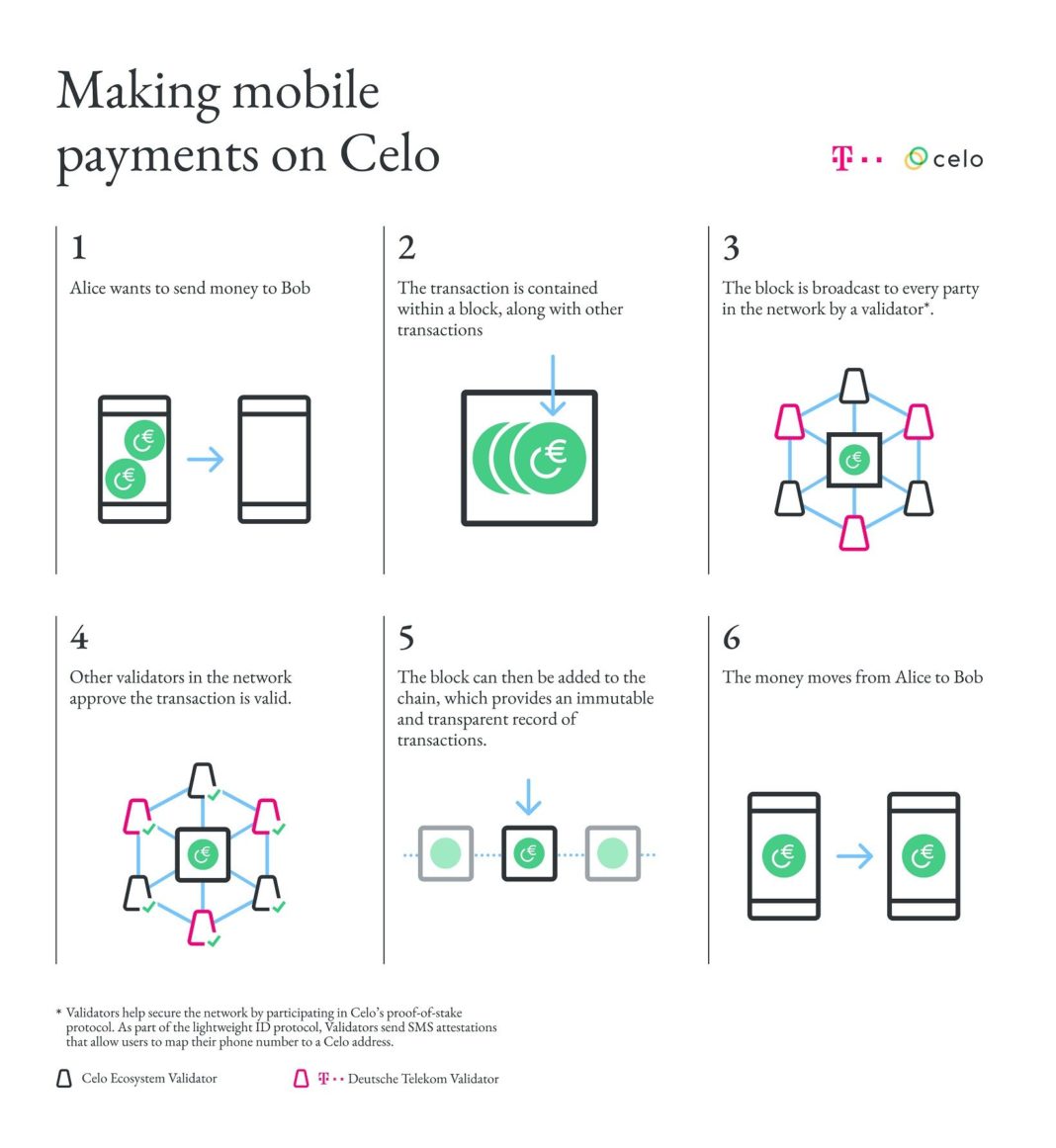 Making mobile payments on Celo

T · · celo

1

Alice wants to send money to Bob

2

The transaction is contained within a block, along with other transactions

3

The block is broadcast to every party in the network by a validator*.

4

Other validators in the network approve the transaction is valid.

5

The block can then be added to the chain, which provides an immutable and transparent record of transactions.

6

The money moves from Alice to Bob

* Validators help secure the network by participating in Celo's proof-of-stake protocol. As part of the lightweight ID protocol, Validators send SMS attestations that allow users to map their phone number to a Celo address.

Celo Ecosystem Validator

T · · Deutsche Telekom Validator